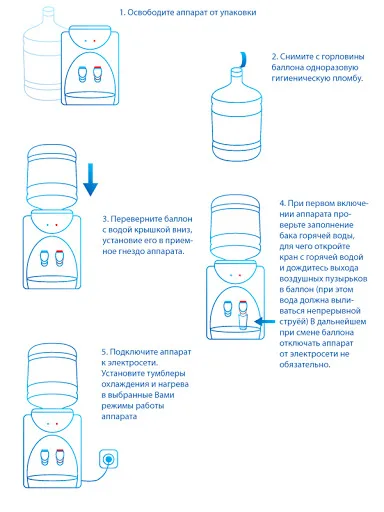 1. Освободите аппарат от упаковки

2. Снимите с горловины баллона одноразовую гигиеническую пломбу.

3. Переверните баллон с водой крышкой вниз, установие его в приемное гнездо аппарата.

4. При первом включении аппарата проверьте заполнение бака горячей воды, для чего откройте кран с горячей водой и дождитесь выхода воздушных пузырьков в баллон (при этом вода должна выливаться непрерывной струёй) В дальнейшем при смене баллона отключать аппарат от электросети не обязательно.

5. Подключите аппарат к электросети. Установите тумблеры охлаждения и нагрева в выбранные Вами режимы работы аппарата